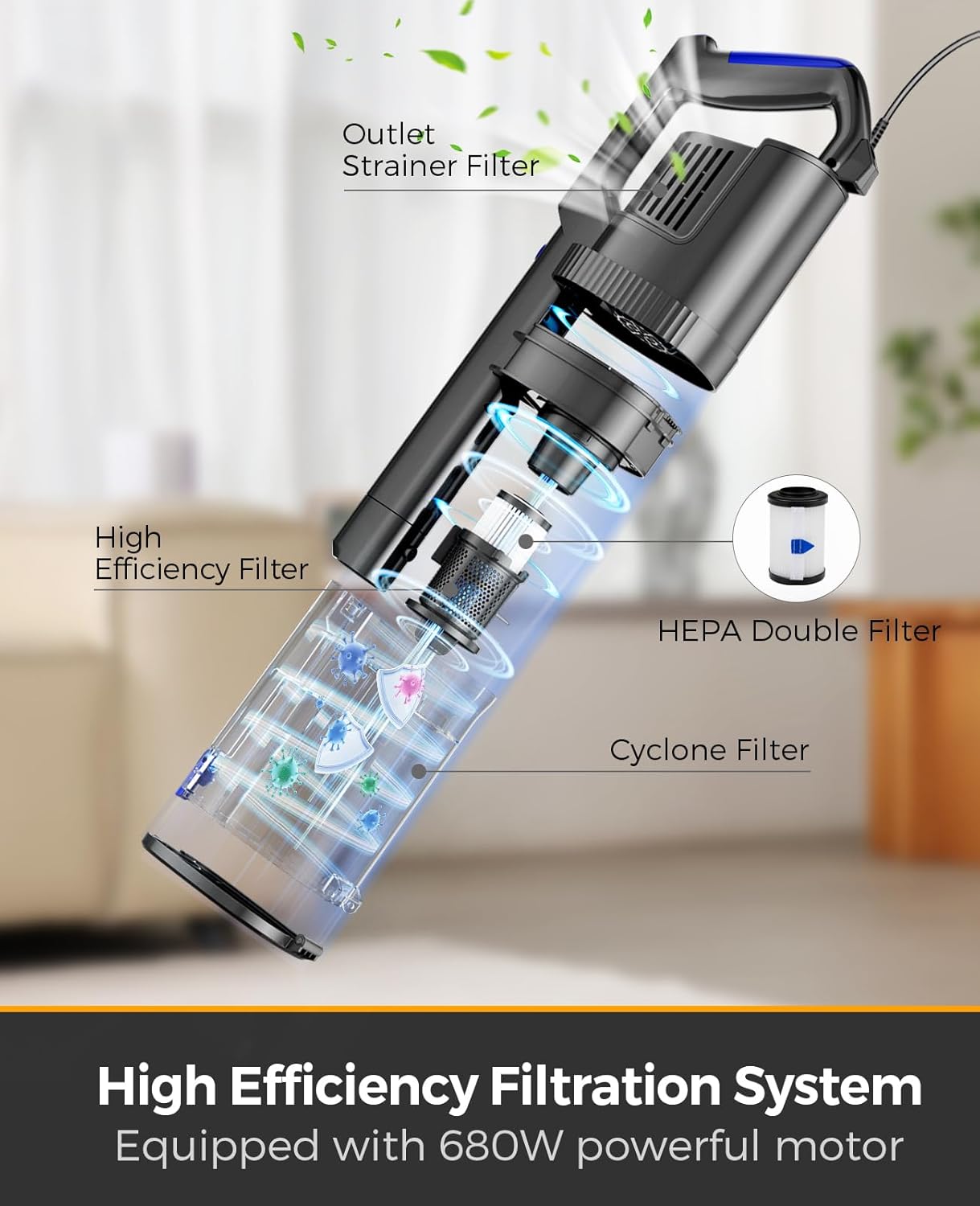 Outlet Strainer Filter

High Efficiency Filter

HEPA Double Filter

Cyclone Filter

High Efficiency Filtration System
Equipped with 680W powerful motor